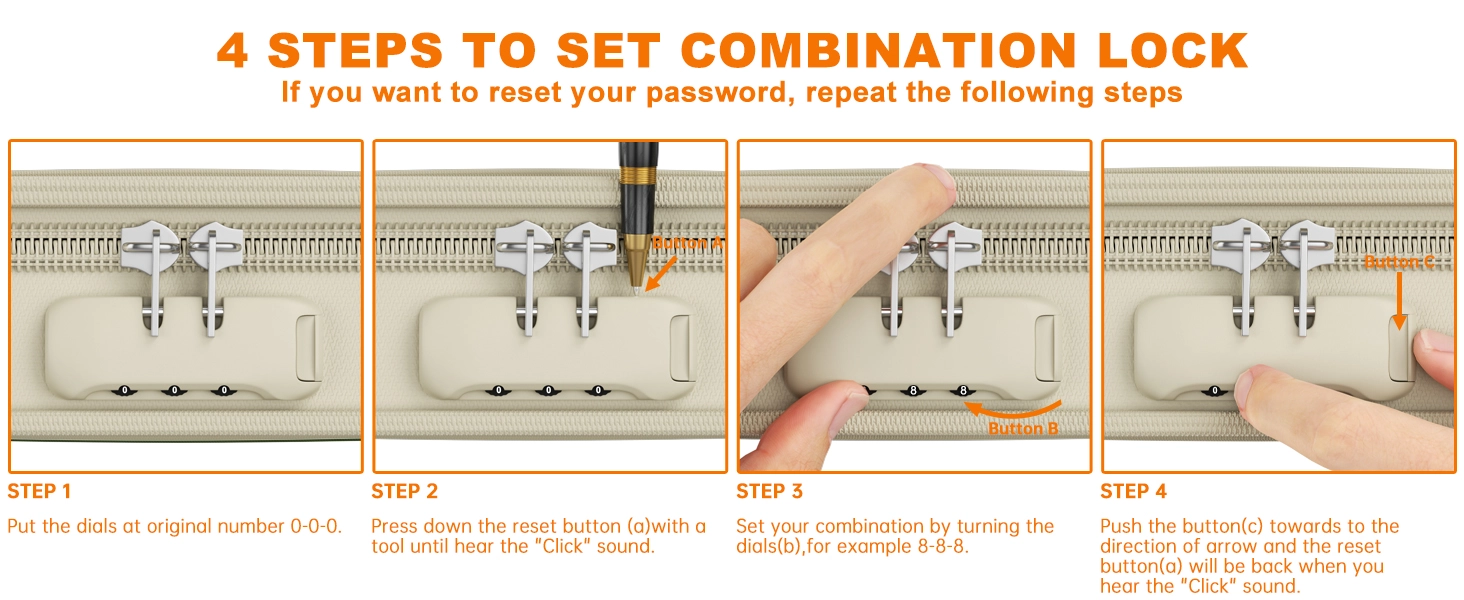 4 STEPS TO SET COMBINATION LOCK
If you want to reset your password, repeat the following steps

0 0 0

STEP 1
Put the dials at original number 0-0-0.

Button A
0 0 0

STEP 2
Press down the reset button (a)with a tool until hear the "Click" sound.

8 8
Button B

STEP 3
Set your combination by turning the dials(b),for example 8-8-8.

Button C
0

STEP 4
Push the button(c) towards to the direction of arrow and the reset button(a) will be back when you hear the "Click" sound.