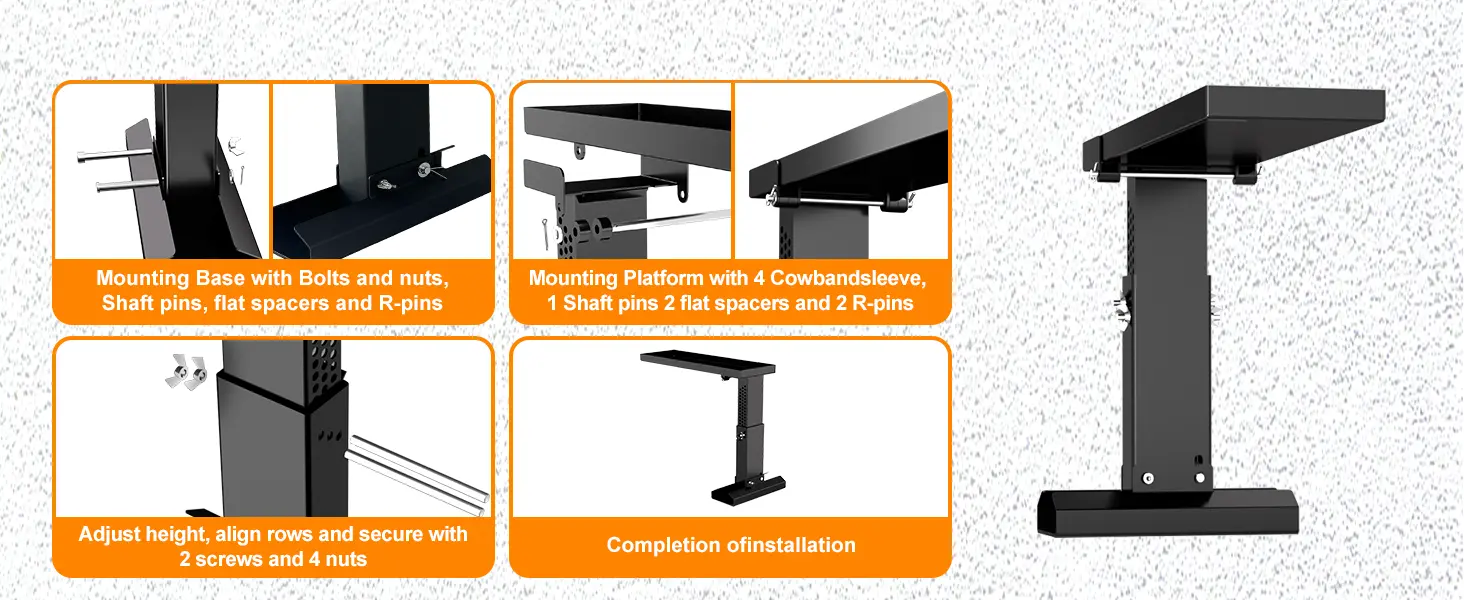 Mounting Base with Bolts and nuts, Shaft pins, flat spacers and R-pins

Mounting Platform with 4 Cowbandsleeve, 1 Shaft pins 2 flat spacers and 2 R-pins

Adjust height, align rows and secure with 2 screws and 4 nuts

Completion ofinstallation