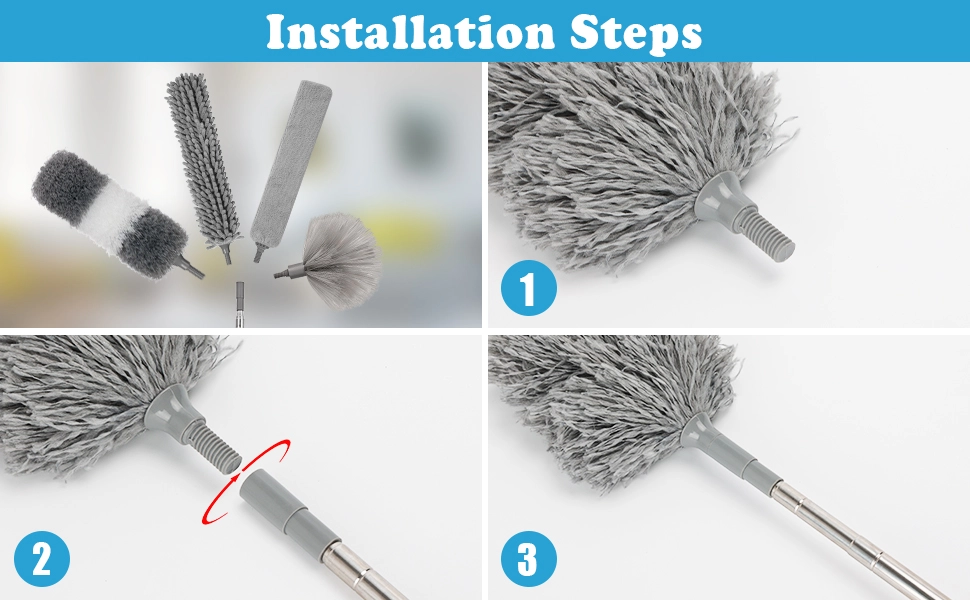 Installation Steps

1

2

3