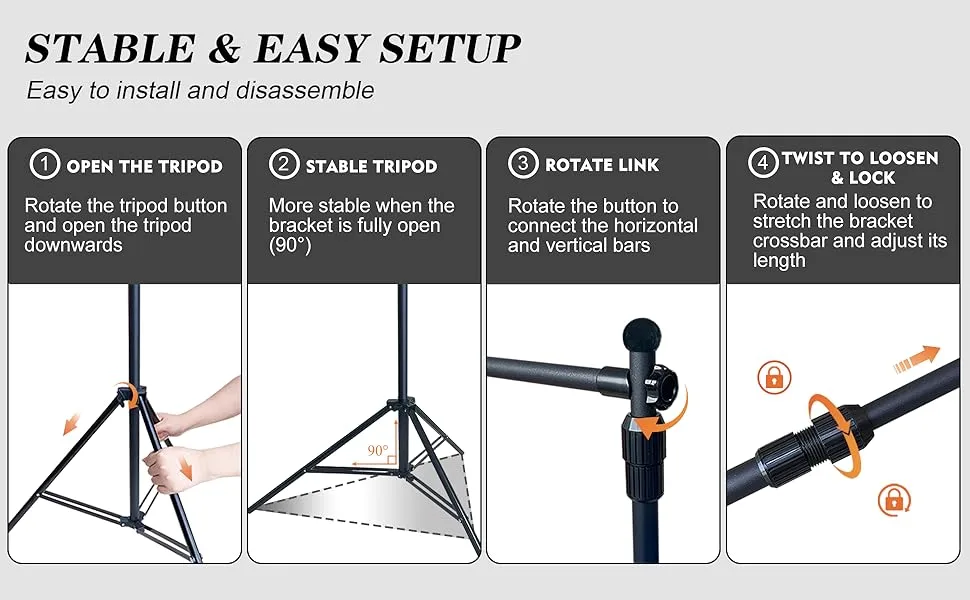 STABLE & EASY SETUP

Easy to install and disassemble

1 OPEN THE TRIPOD

Rotate the tripod button and open the tripod downwards

2 STABLE TRIPOD

More stable when the bracket is fully open (90°)

90°

3 ROTATE LINK

Rotate the button to connect the horizontal and vertical bars

4 TWIST TO LOOSEN & LOCK

Rotate and loosen to stretch the bracket crossbar and adjust its length