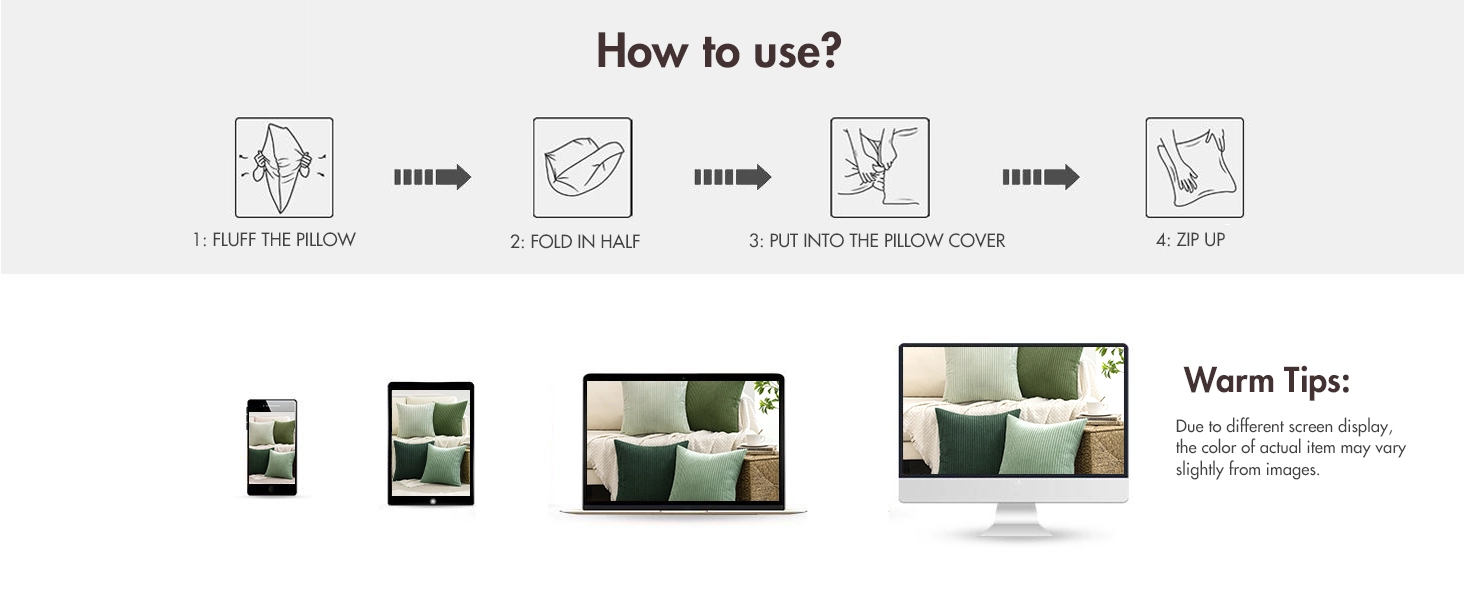 How to use?

1: FLUFF THE PILLOW

2: FOLD IN HALF

3: PUT INTO THE PILLOW COVER

4: ZIP UP

Warm Tips:

Due to different screen display, the color of actual item may vary slightly from images.