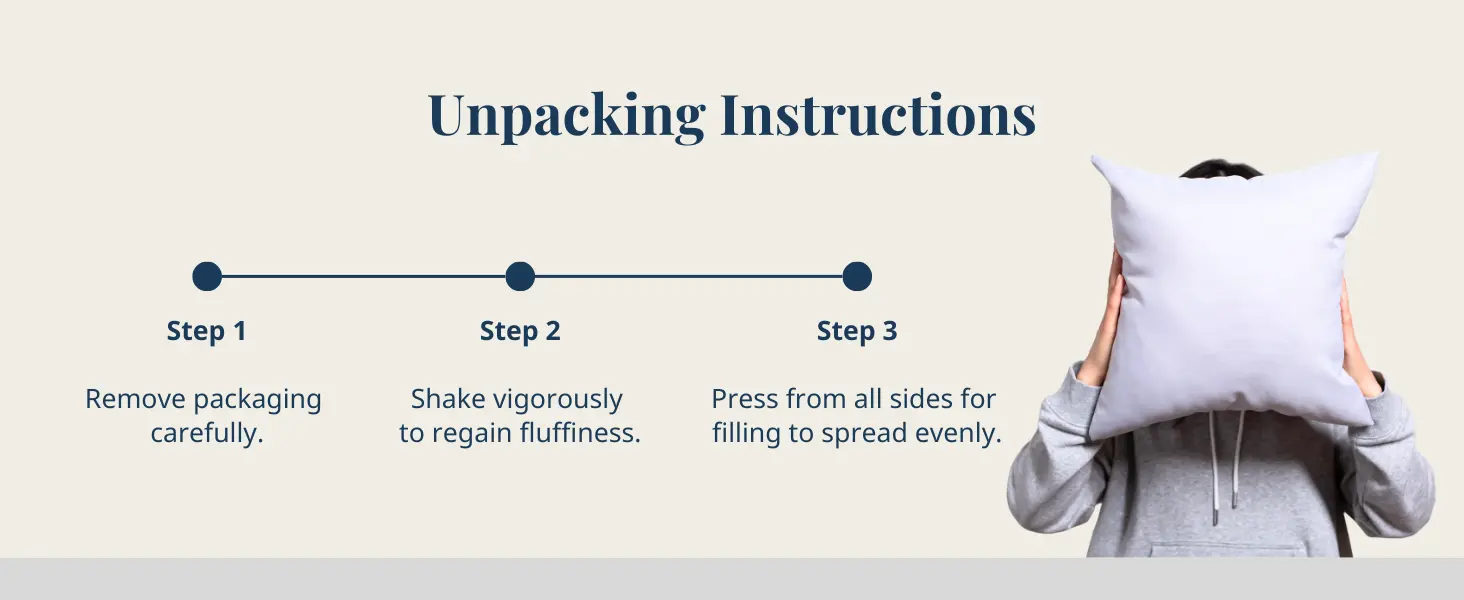 Unpacking Instructions

Step 1

Remove packaging carefully.

Step 2

Shake vigorously to regain fluffiness.

Step 3

Press from all sides for filling to spread evenly.