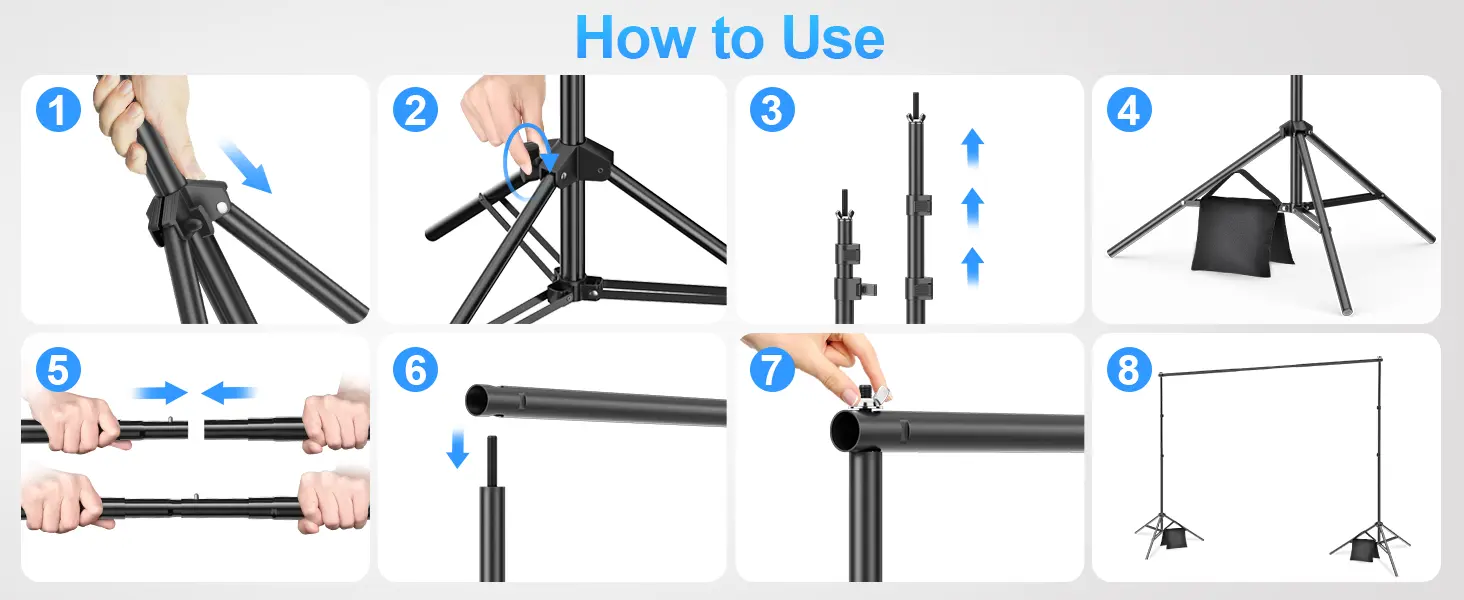 How to Use

1

2

3

4

5

6

7

8