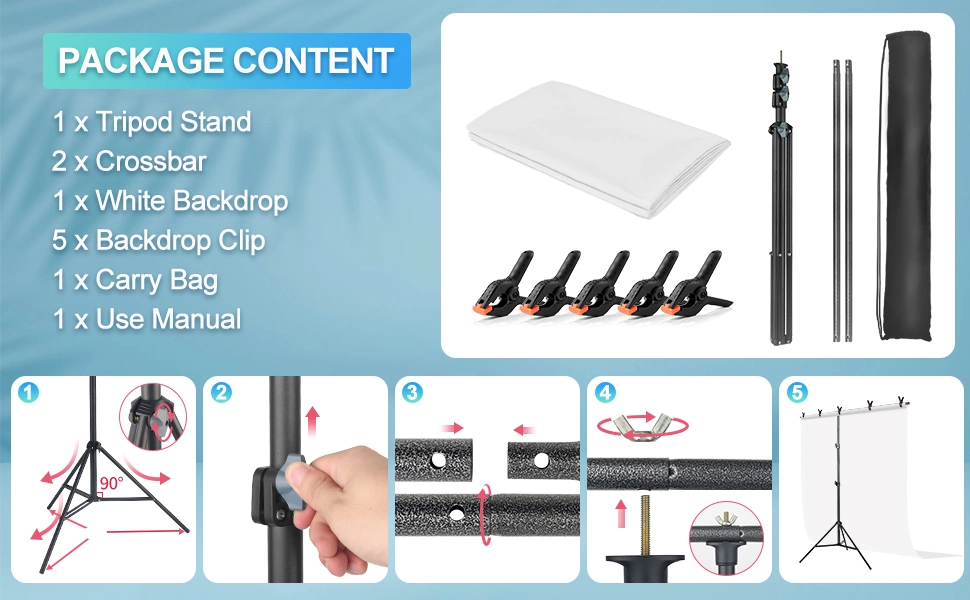 PACKAGE CONTENT

1 x Tripod Stand
2 x Crossbar
1 x White Backdrop
5 x Backdrop Clip
1 x Carry Bag
1 x Use Manual

1

90°

2

3

4

5