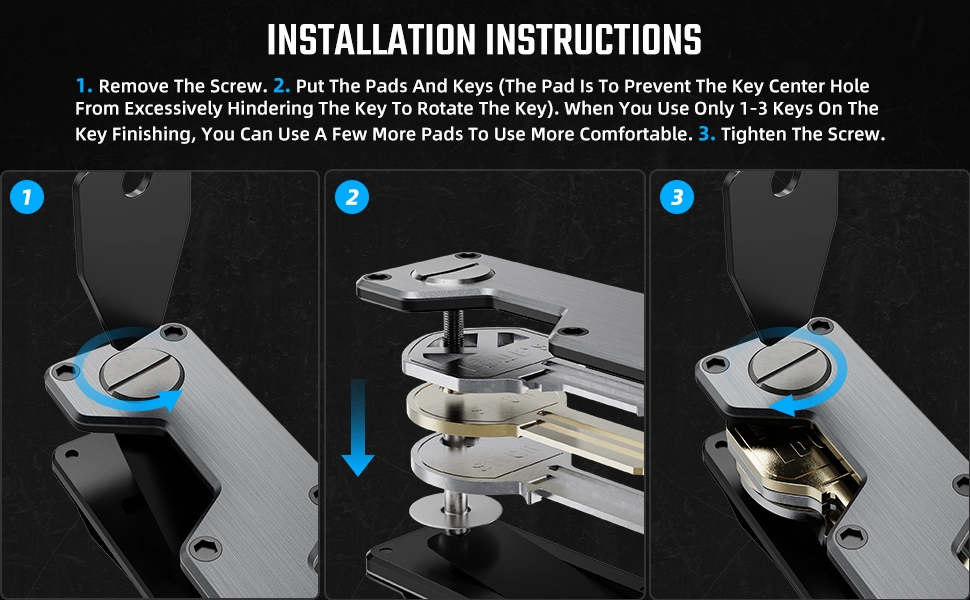 INSTALLATION INSTRUCTIONS

1. Remove The Screw. 2. Put The Pads And Keys (The Pad Is To Prevent The Key Center Hole From Excessively Hindering The Key To Rotate The Key). When You Use Only 1-3 Keys On The Key Finishing, You Can Use A Few More Pads To Use More Comfortable. 3. Tighten The Screw.

1

2

3