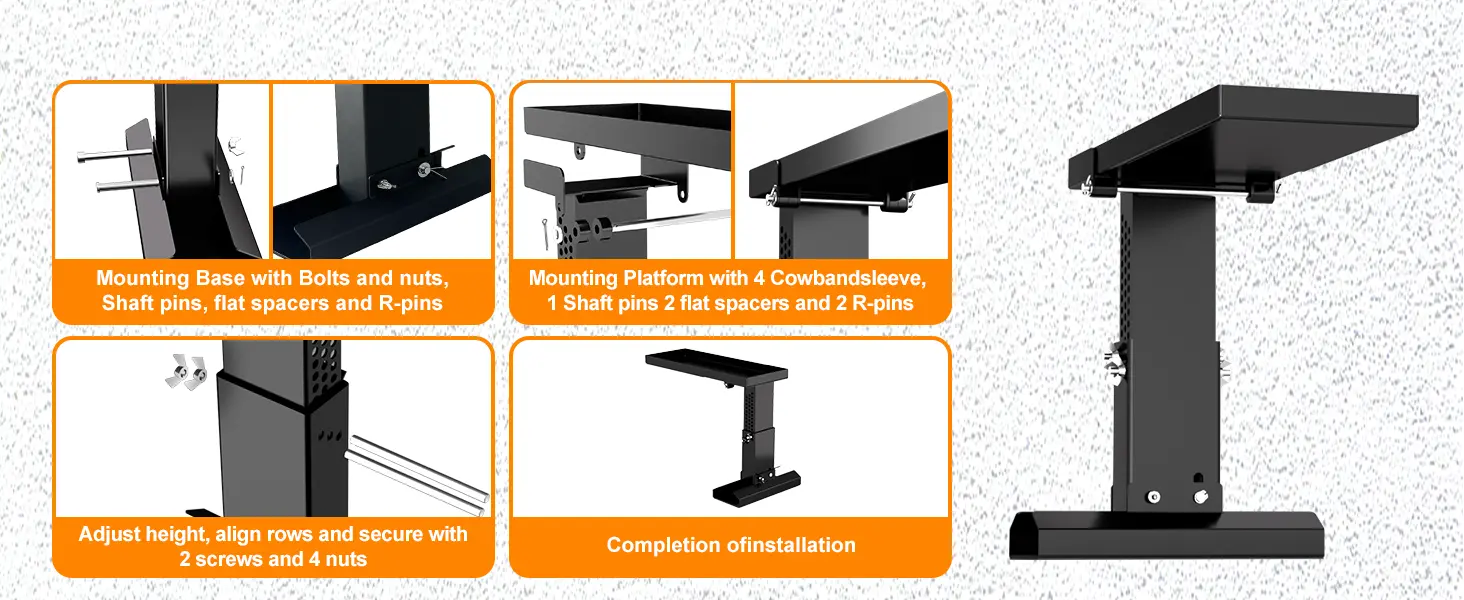 Mounting Base with Bolts and nuts, Shaft pins, flat spacers and R-pins

Mounting Platform with 4 Cowbandsleeve, 1 Shaft pins 2 flat spacers and 2 R-pins

Adjust height, align rows and secure with 2 screws and 4 nuts

Completion ofinstallation