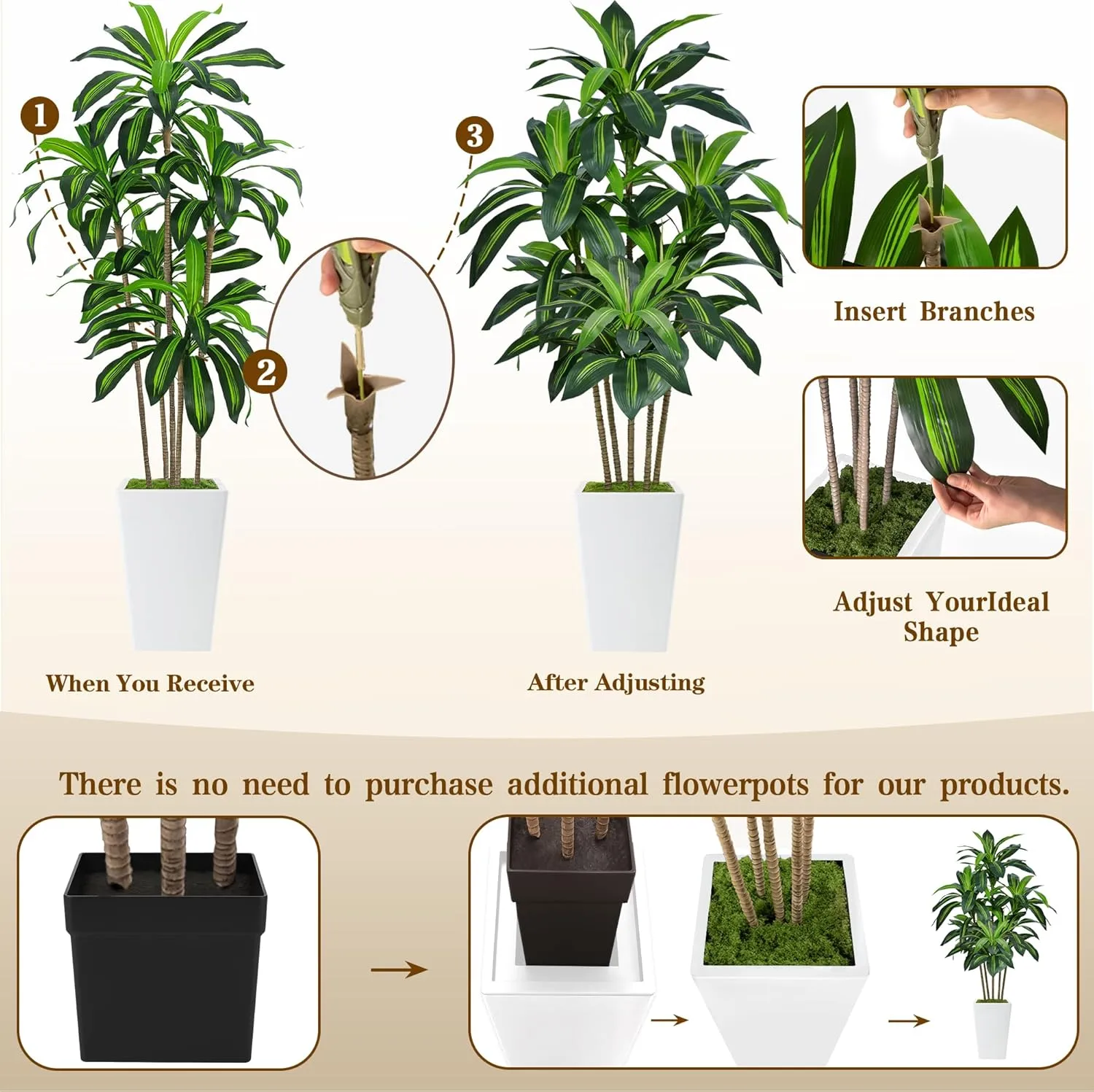 1

2

3

Insert Branches

Adjust YourIdeal Shape

When You Receive

After Adjusting

There is no need to purchase additional flowerpots for our products.