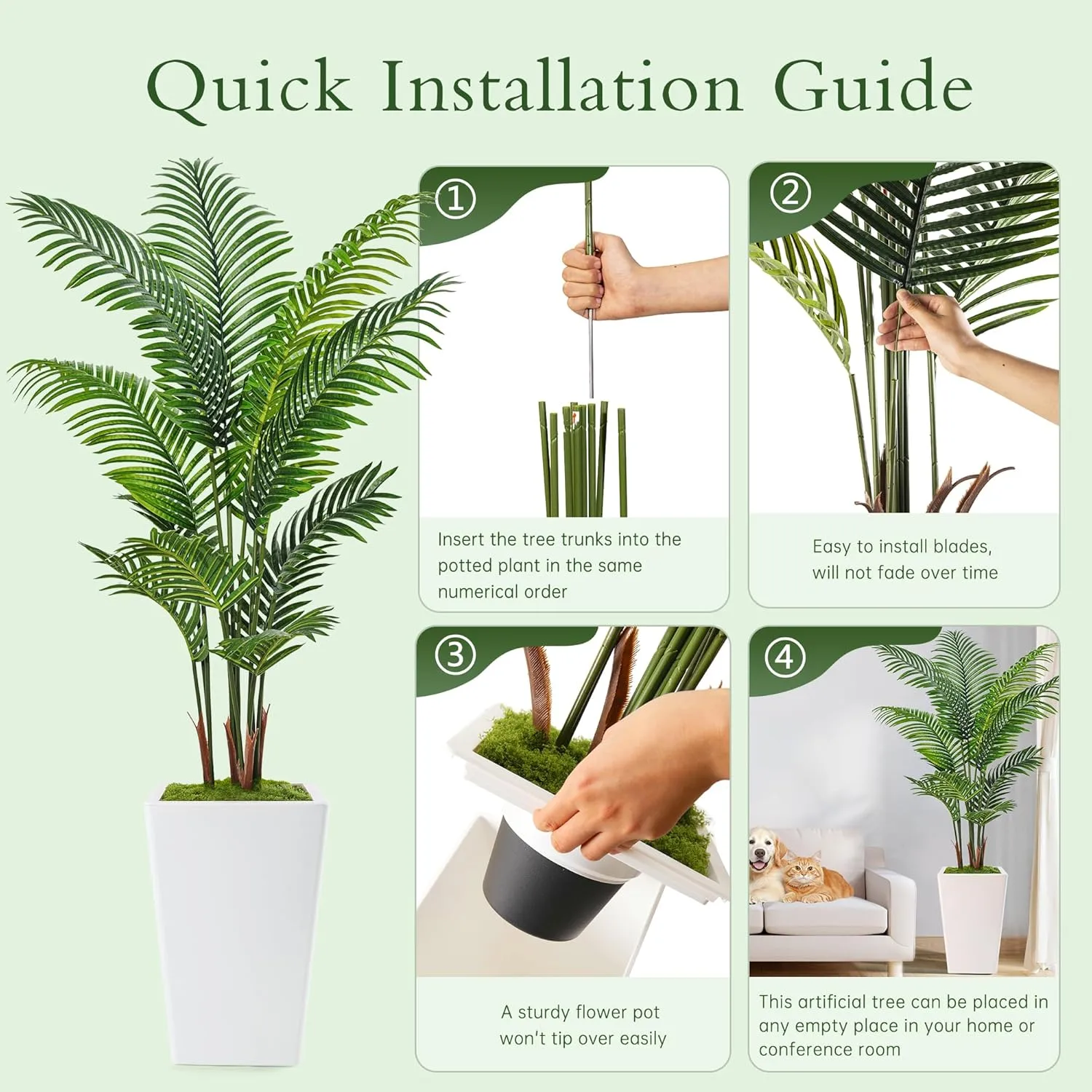 Quick Installation Guide

①

Insert the tree trunks into the potted plant in the same numerical order

②

Easy to install blades, will not fade over time

③

A sturdy flower pot won't tip over easily

④

This artificial tree can be placed in any empty place in your home or conference room