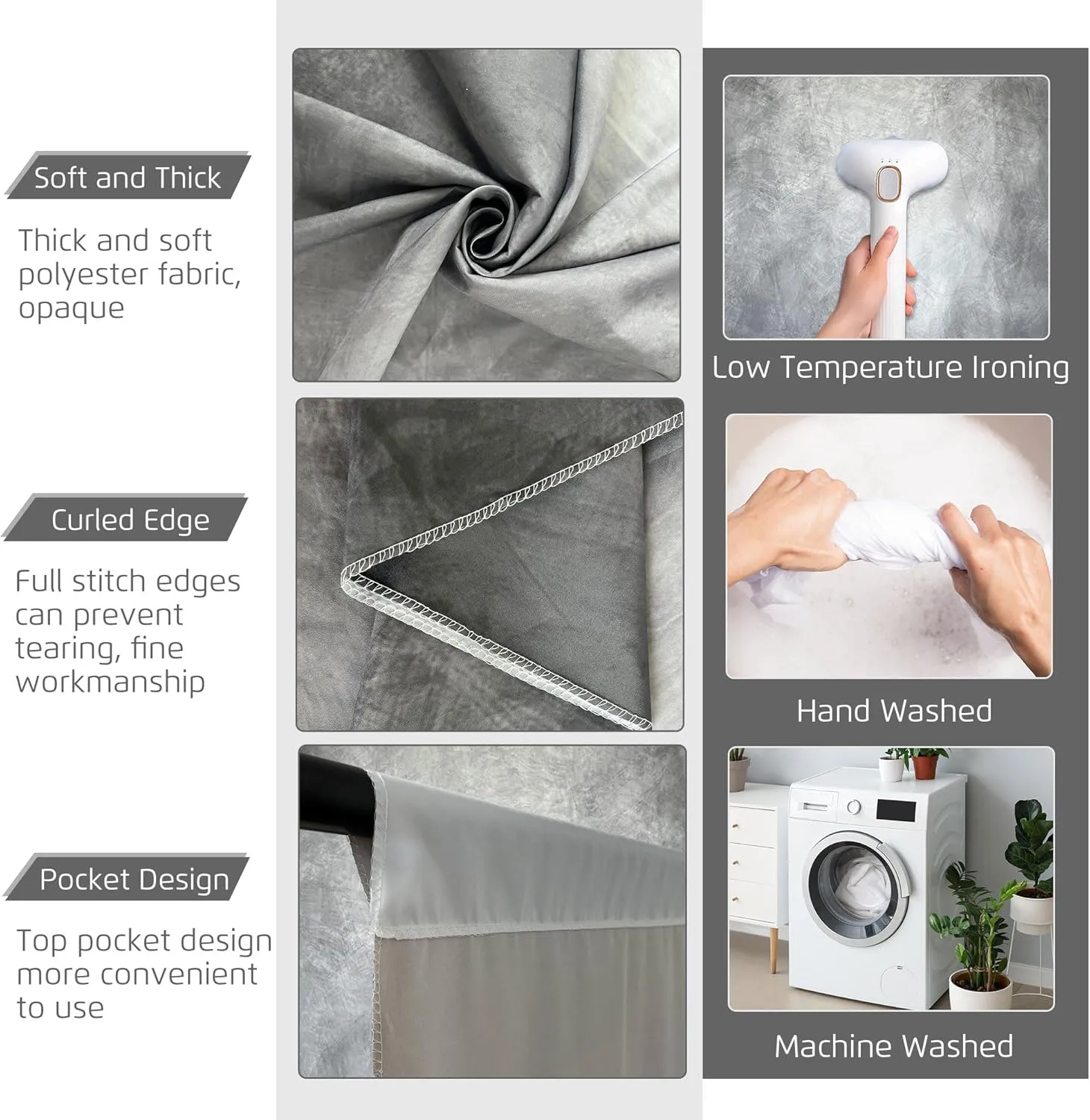 Soft and Thick

Thick and soft polyester fabric, opaque

Curled Edge

Full stitch edges can prevent tearing, fine workmanship

Pocket Design

Top pocket design more convenient to use

Low Temperature Ironing

Hand Washed

Machine Washed