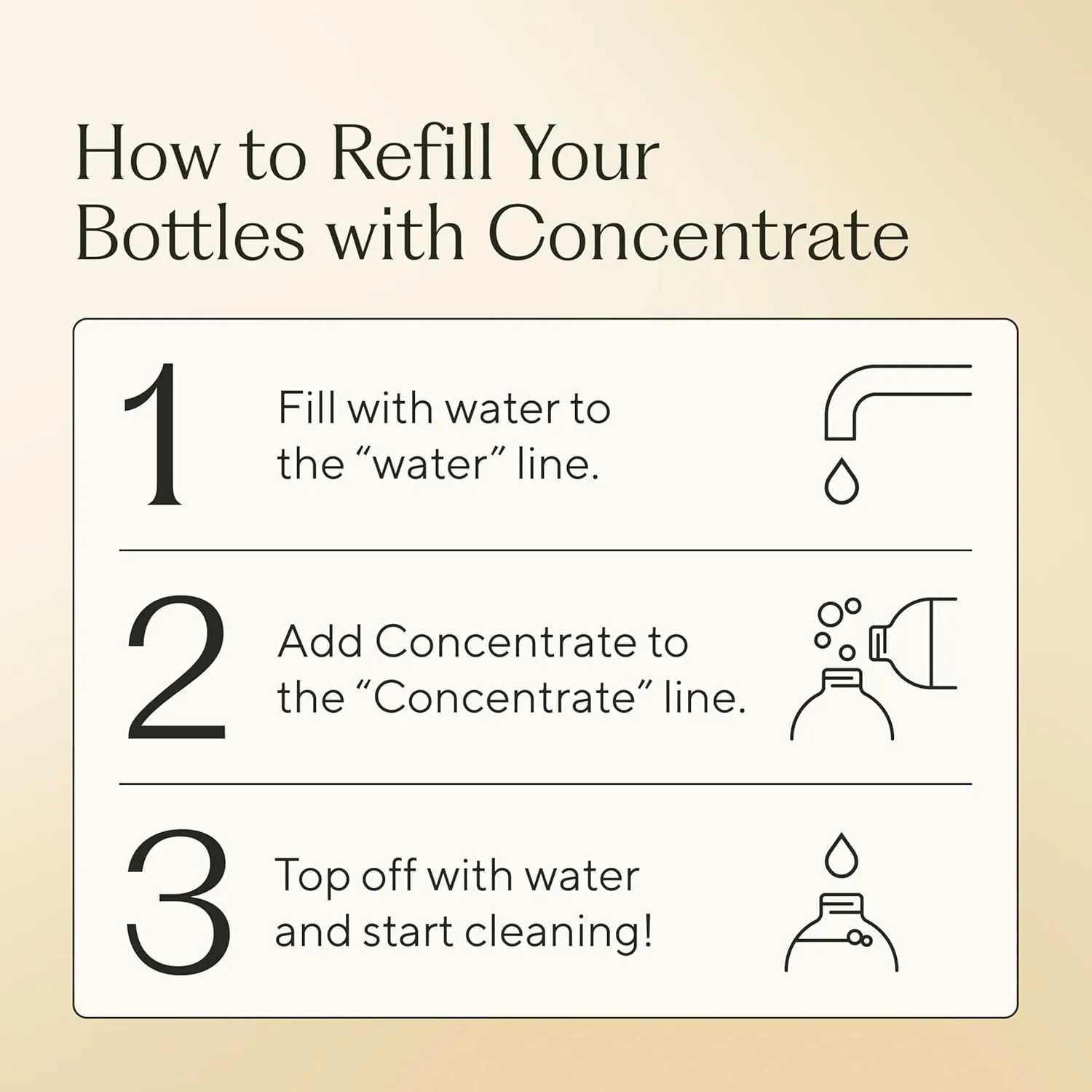 How to Refill Your Bottles with Concentrate

1 Fill with water to the “water” line.

2 Add Concentrate to the “Concentrate” line.

3 Top off with water and start cleaning!