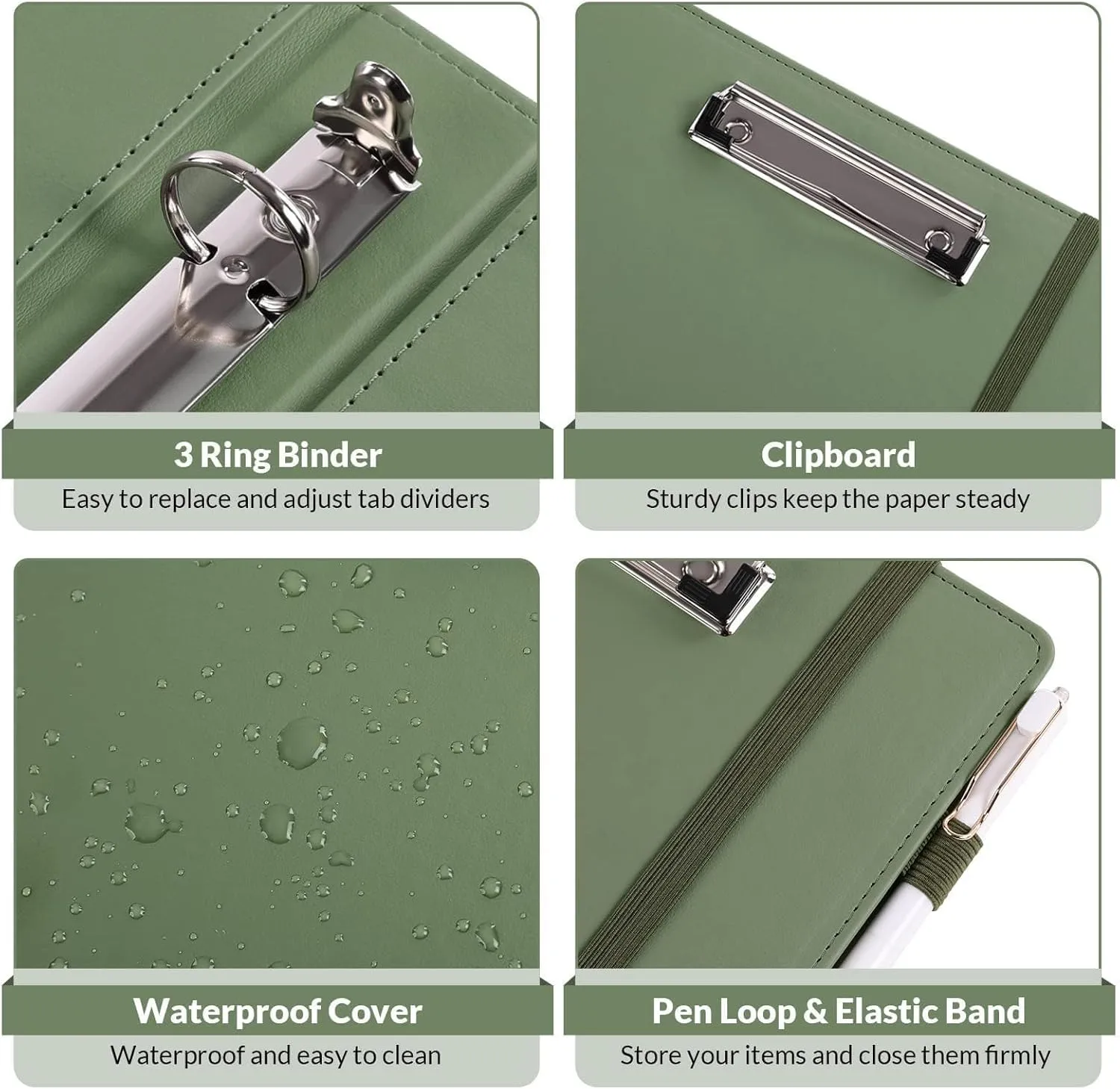 3 Ring Binder
Easy to replace and adjust tab dividers

Clipboard
Sturdy clips keep the paper steady

Waterproof Cover
Waterproof and easy to clean

Pen Loop & Elastic Band
Store your items and close them firmly