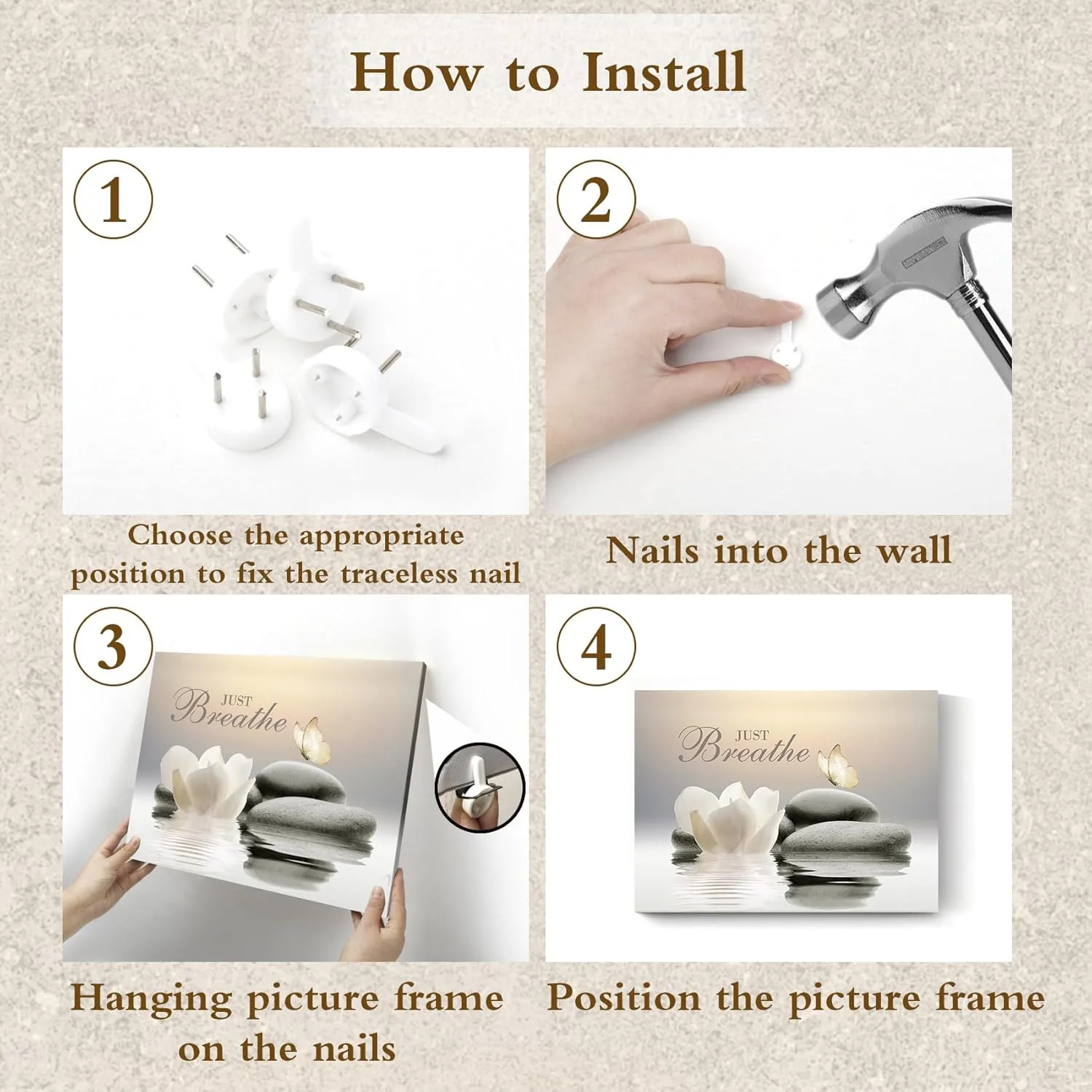 How to Install

1

Choose the appropriate position to fix the traceless nail

2

Nails into the wall

3

JUST Breathe

Hanging picture frame on the nails

4

JUST Breathe

Position the picture frame