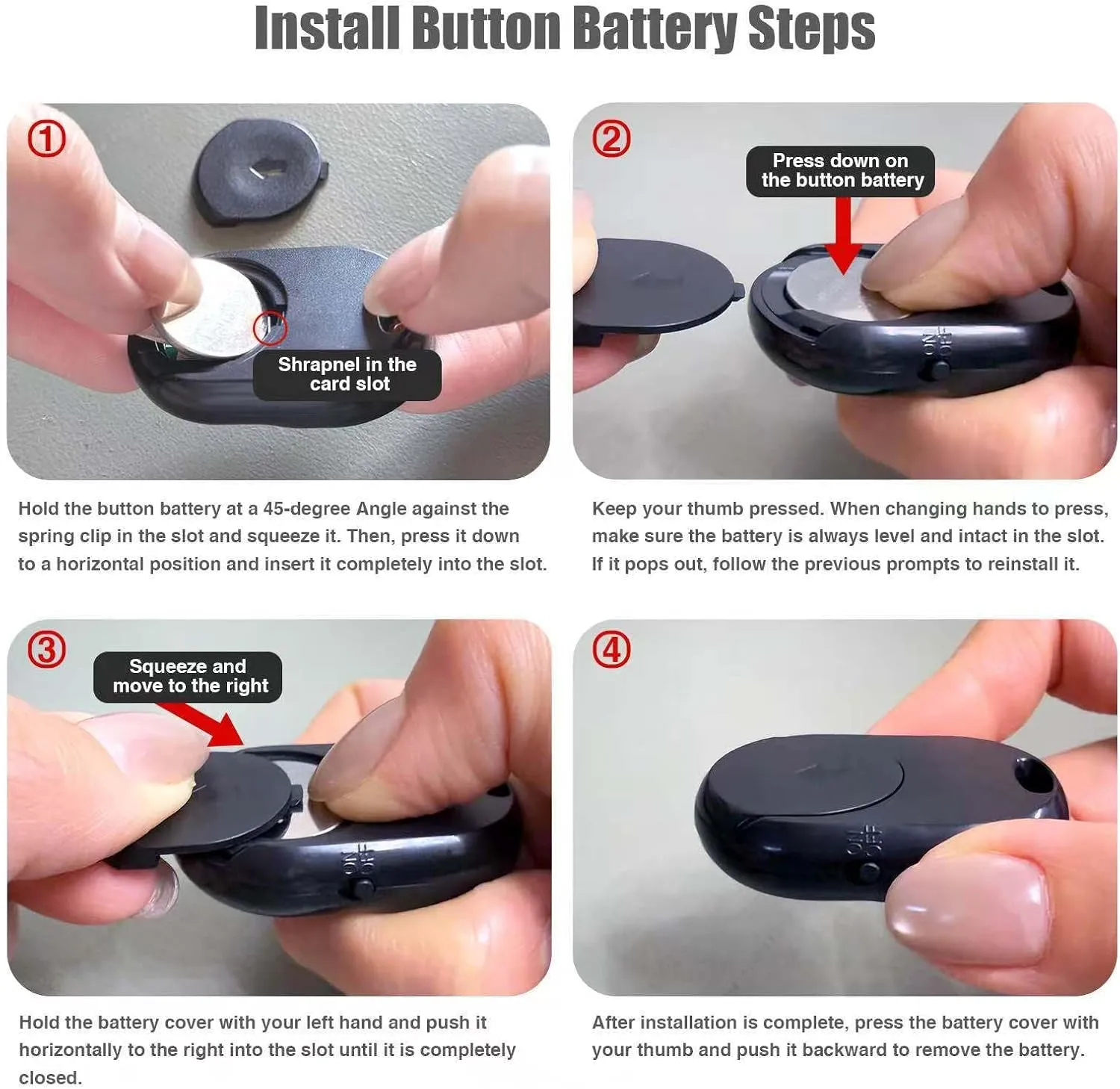 Install Button Battery Steps

①

Shrapnel in the card slot

Hold the button battery at a 45-degree Angle against the spring clip in the slot and squeeze it. Then, press it down to a horizontal position and insert it completely into the slot.

②

Press down on the button battery

ON OFF

Keep your thumb pressed. When changing hands to press, make sure the battery is always level and intact in the slot. If it pops out, follow the previous prompts to reinstall it.

③

Squeeze and move to the right

ON OFF

Hold the battery cover with your left hand and push it horizontally to the right into the slot until it is completely closed.

④

ON OFF

After installation is complete, press the battery cover with your thumb and push it backward to remove the battery.