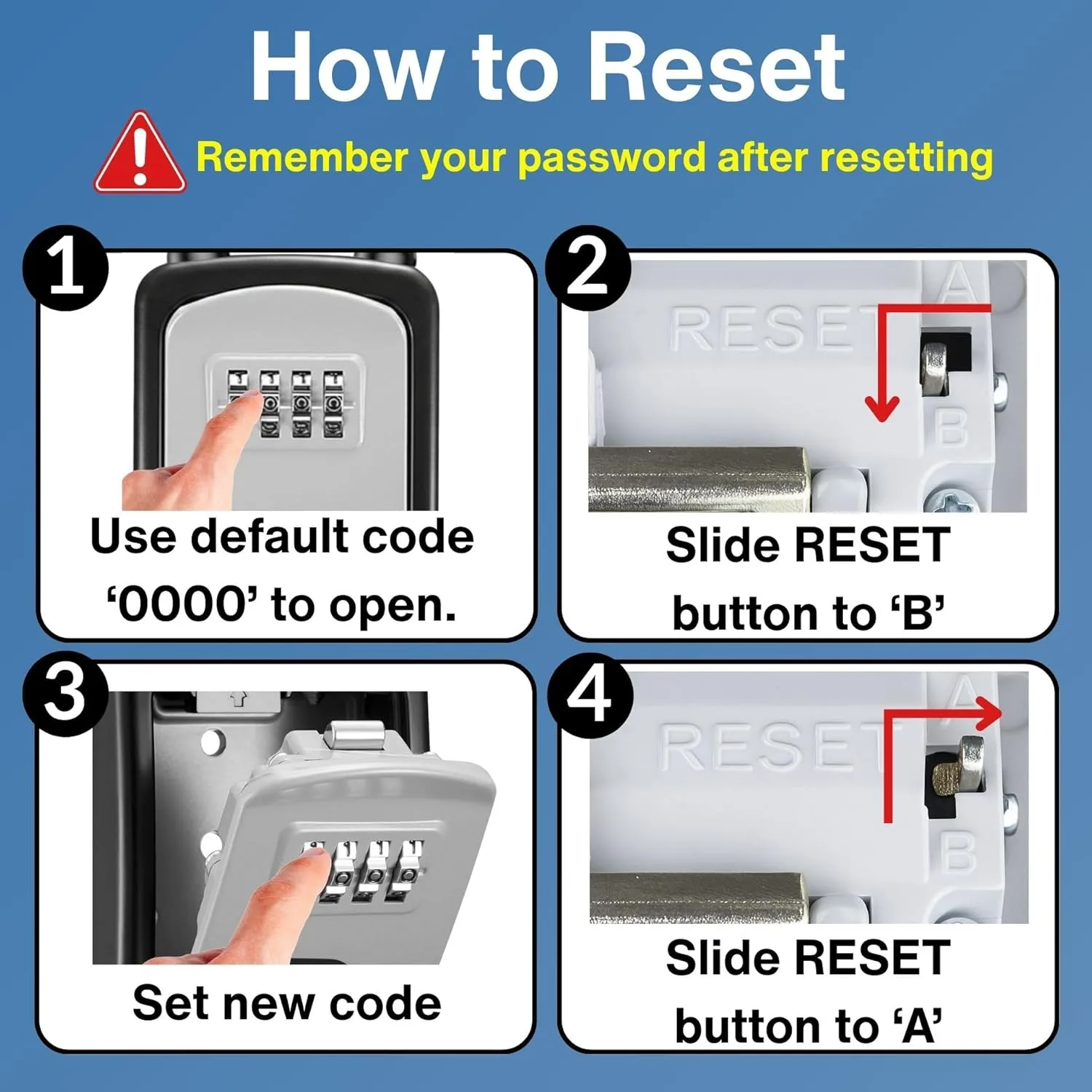 How to Reset

Remember your password after resetting

1

Use default code ‘0000’ to open.

2

RESET

A

B

Slide RESET button to ‘B’

3

Set new code

4

RESET

A

B

Slide RESET button to ‘A’