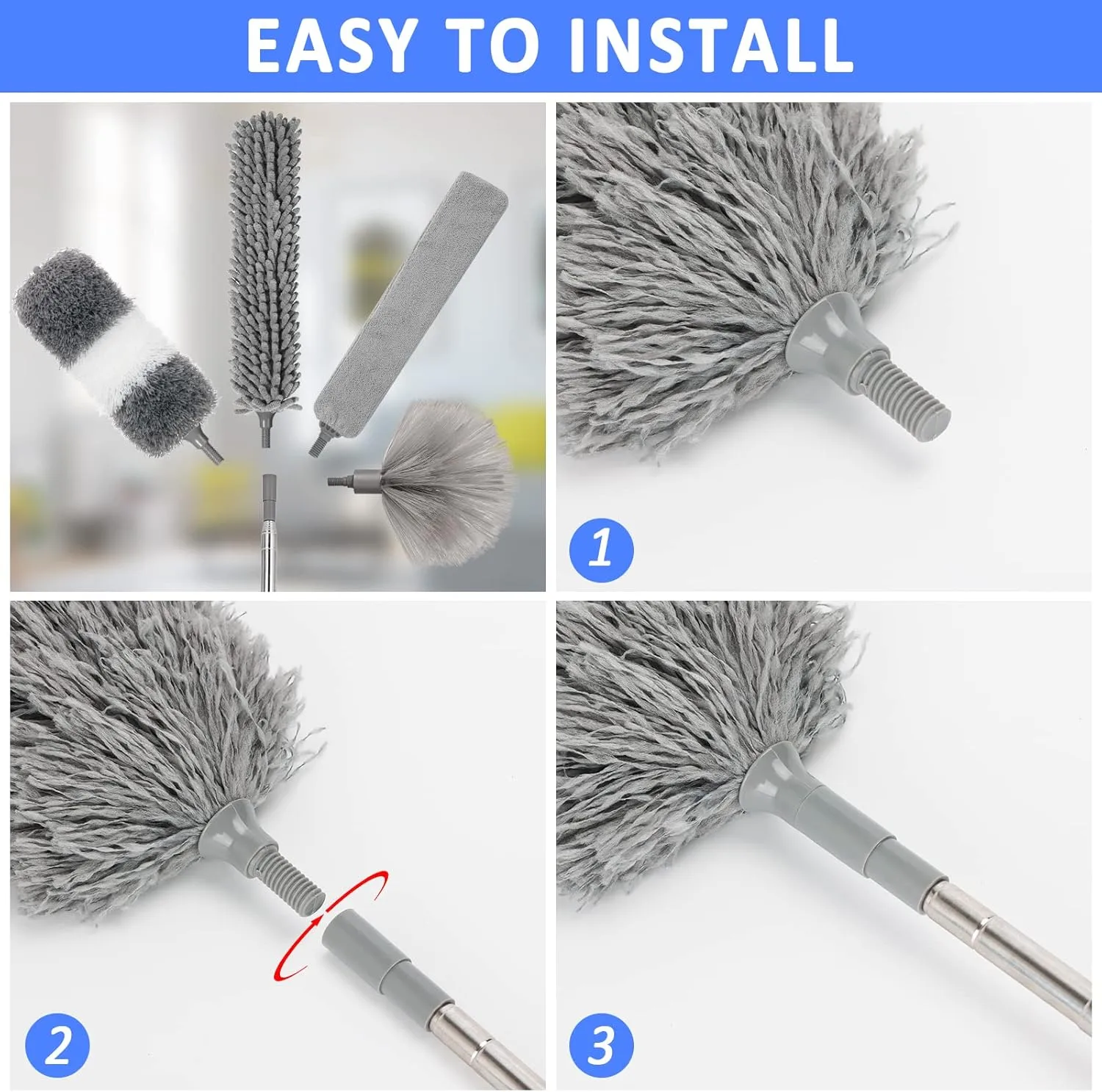 EASY TO INSTALL

1

2

3