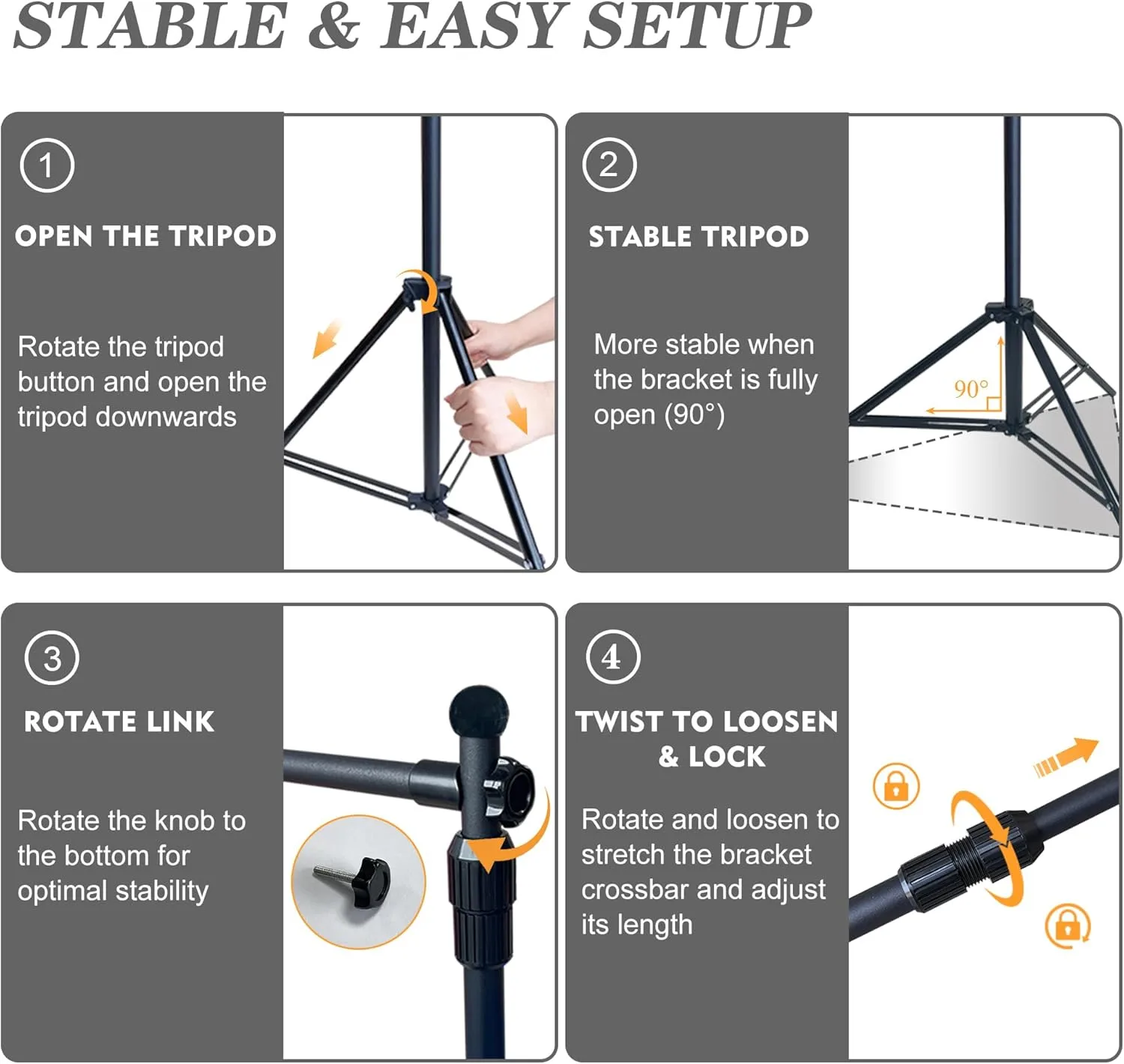 STABLE & EASY SETUP

1

OPEN THE TRIPOD

Rotate the tripod button and open the tripod downwards

2

STABLE TRIPOD

More stable when the bracket is fully open (90°)

90°

3

ROTATE LINK

Rotate the knob to the bottom for optimal stability

4

TWIST TO LOOSEN & LOCK

Rotate and loosen to stretch the bracket crossbar and adjust its length