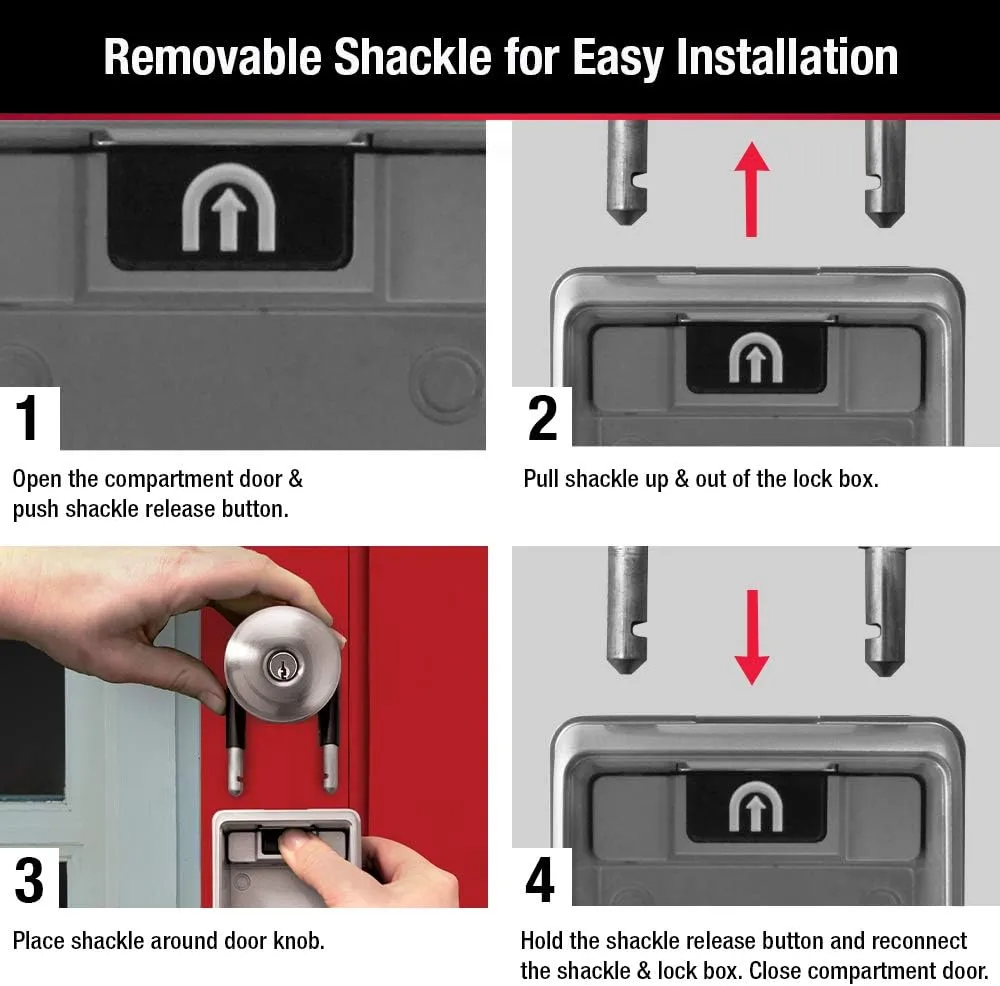 Removable Shackle for Easy Installation

1

Open the compartment door & push shackle release button.

2

Pull shackle up & out of the lock box.

3

Place shackle around door knob.

4

Hold the shackle release button and reconnect the shackle & lock box. Close compartment door.