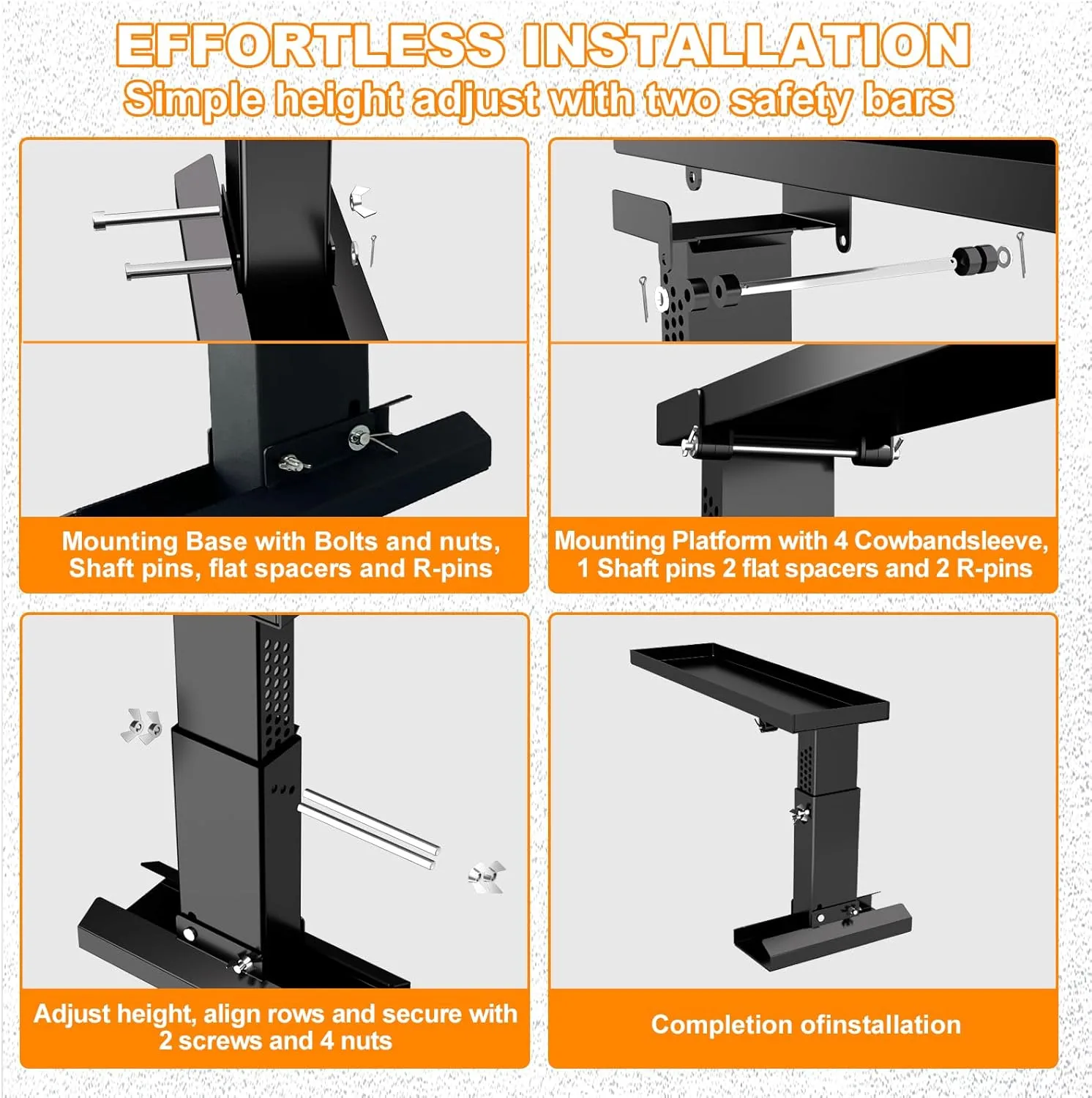 EFFORTLESS INSTALLATION
Simple height adjust with two safety bars

Mounting Base with Bolts and nuts, Shaft pins, flat spacers and R-pins

Mounting Platform with 4 Cowbandsleeve, 1 Shaft pins 2 flat spacers and 2 R-pins

Adjust height, align rows and secure with 2 screws and 4 nuts

Completion ofinstallation